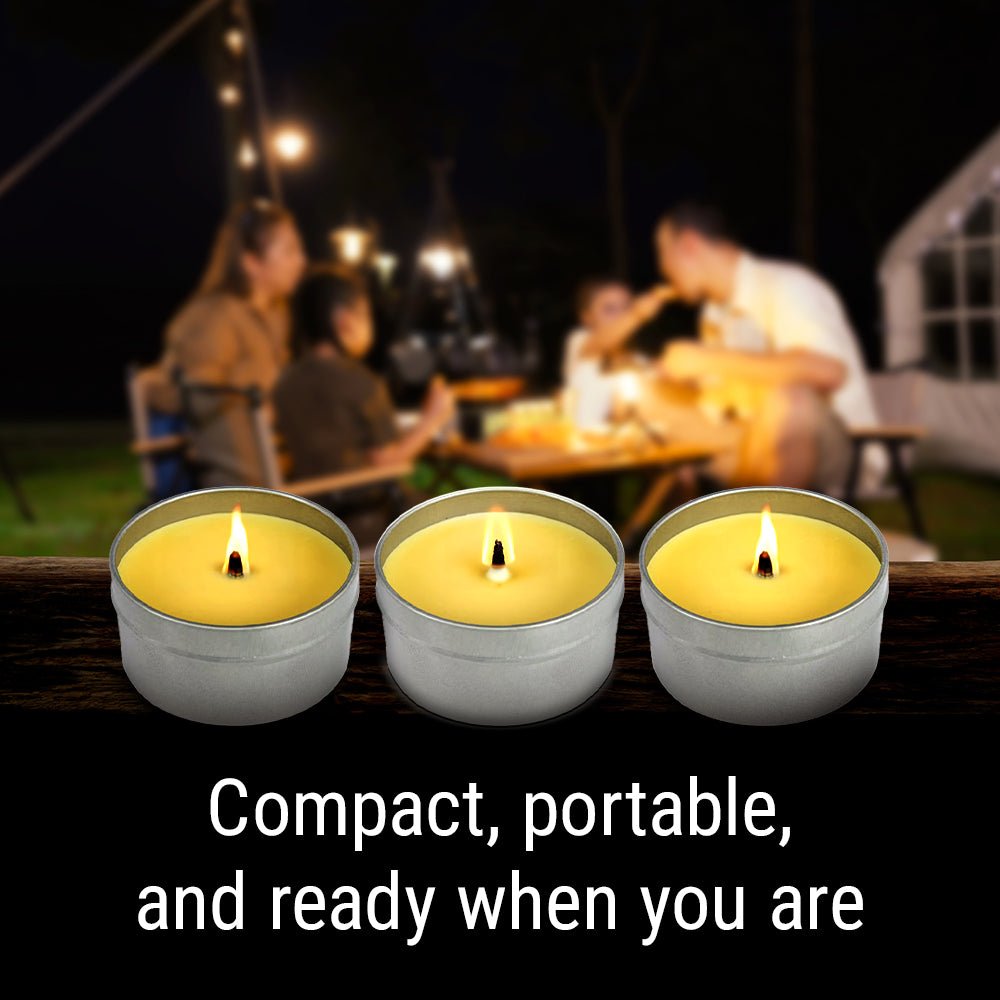 Compact, portable, and ready when you are